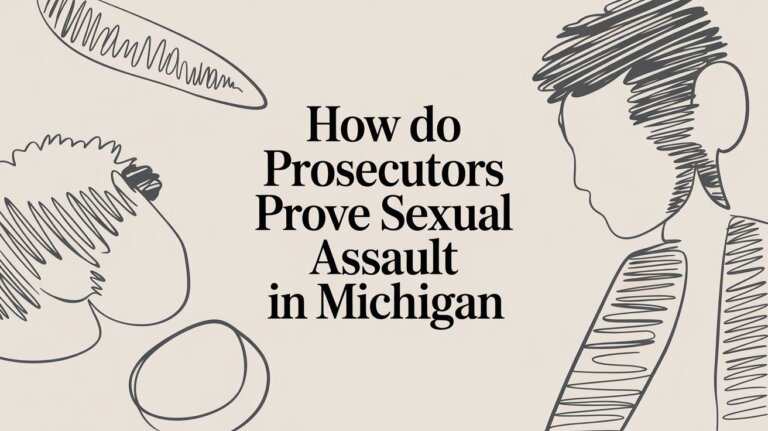 How do Prosecutors Prove Sexual Assault in Michigan